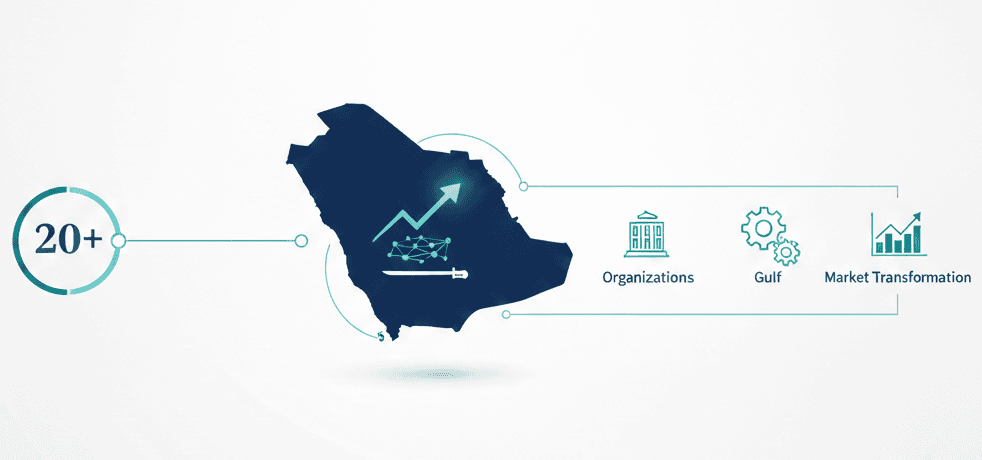 20+

Organizations

Gulf

Market Transformation